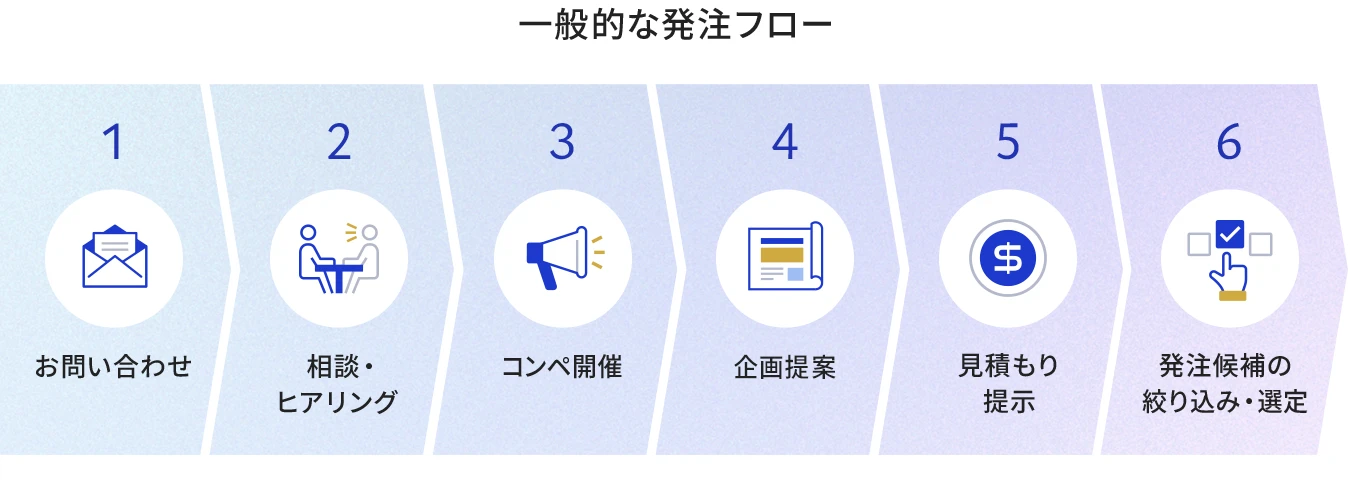 一般的な発注フロー

1
お問い合わせ

2
相談・ヒアリング

3
コンペ開催

4
企画提案

5
見積もり提示

6
発注候補の絞り込み・選定